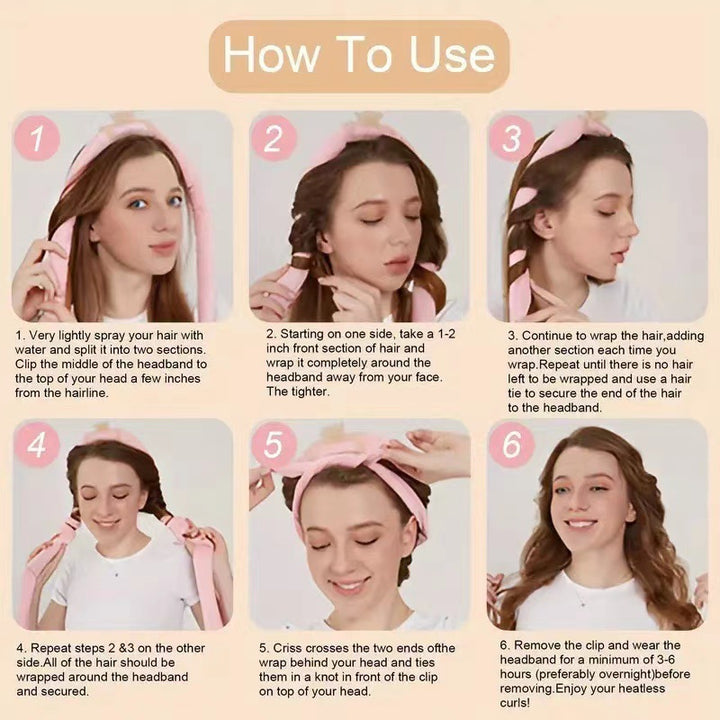 How To Use

1

2

3

1. Very lightly spray your hair with water and split it into two sections. Clip the middle of the headband to the top of your head a few inches from the hairline.

2. Starting on one side, take a 1-2 inch front section of hair and wrap it completely around the headband away from your face. The tighter.

3. Continue to wrap the hair,adding another section each time you wrap.Repeat until there is no hair left to be wrapped and use a hair tie to secure the end of the hair to the headband.

4

5

6

4. Repeat steps 2 &3 on the other side.All of the hair should be wrapped around the headband and secured.

5. Criss crosses the two ends ofthe wrap behind your head and ties them in a knot in front of the clip on top of your head.

6. Remove the clip and wear the headband for a minimum of 3-6 hours (preferably overnight)before removing.Enjoy your heatless curls!