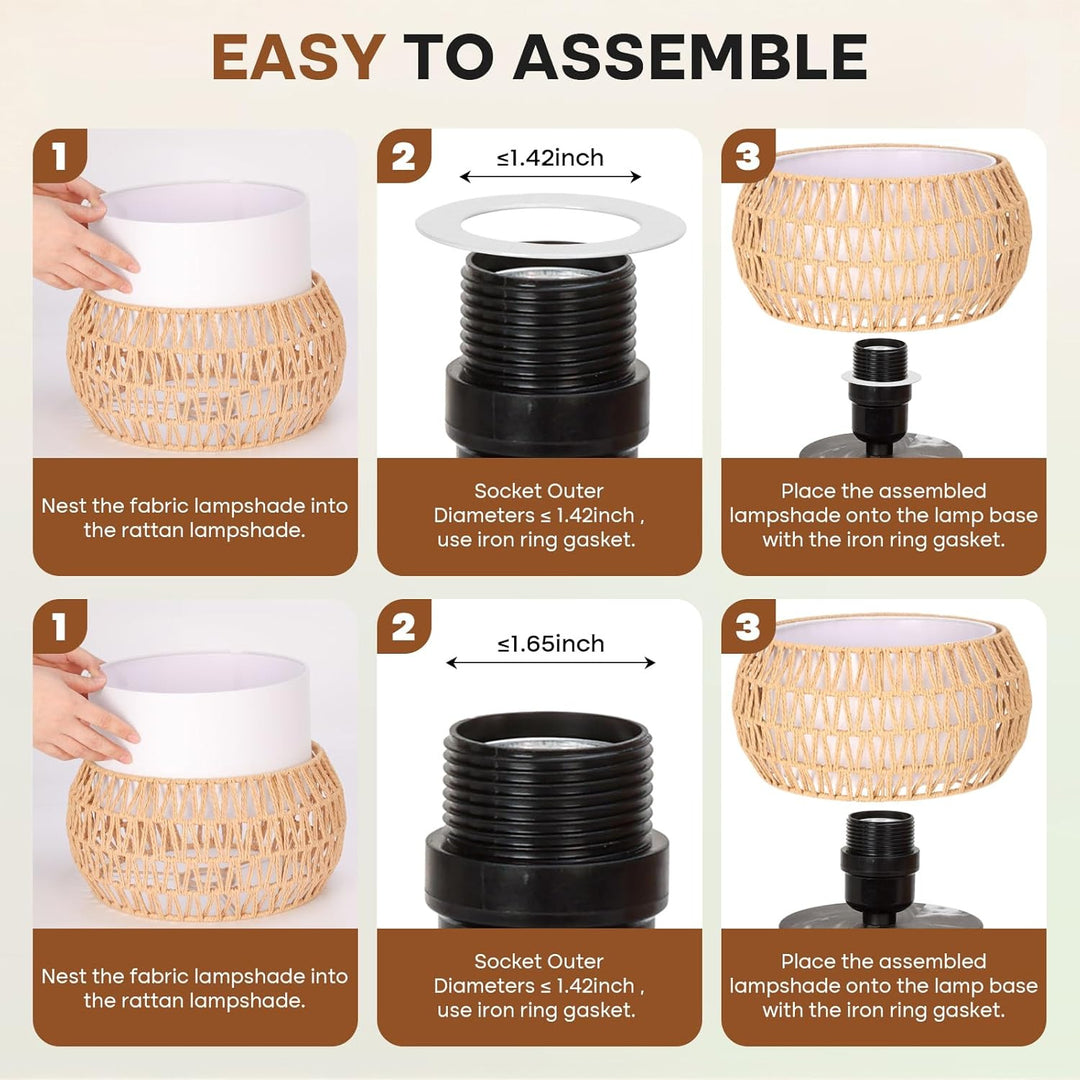 EASY TO ASSEMBLE

1

Nest the fabric lampshade into the rattan lampshade.

2

≤1.42inch

Socket Outer Diameters ≤ 1.42inch , use iron ring gasket.

3

Place the assembled lampshade onto the lamp base with the iron ring gasket.

1

Nest the fabric lampshade into the rattan lampshade.

2

≤1.65inch

Socket Outer Diameters ≤ 1.42inch , use iron ring gasket.

3

Place the assembled lampshade onto the lamp base with the iron ring gasket.