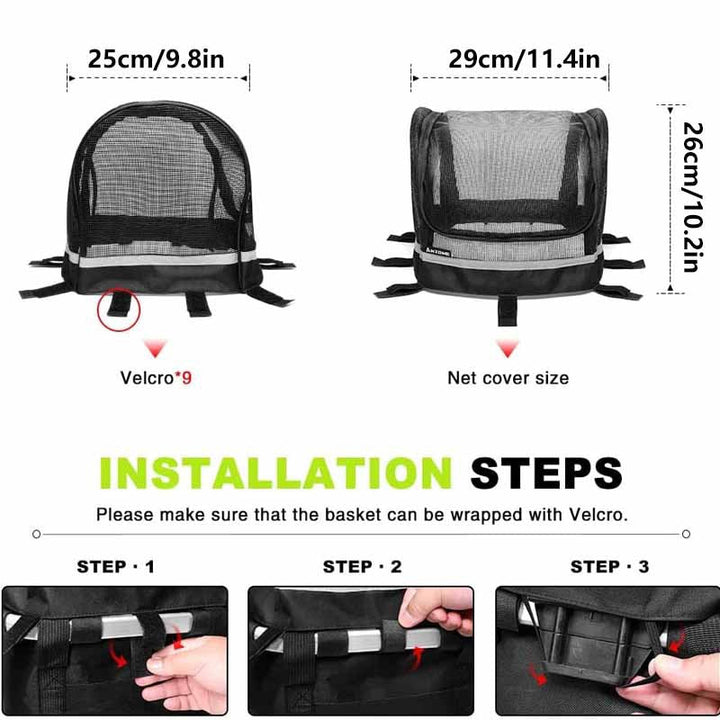 25cm/9.8in

29cm/11.4in

26cm/10.2in

ANZOME

Velcro*9

Net cover size

INSTALLATION STEPS

Please make sure that the basket can be wrapped with Velcro.

STEP · 1

STEP · 2

STEP · 3