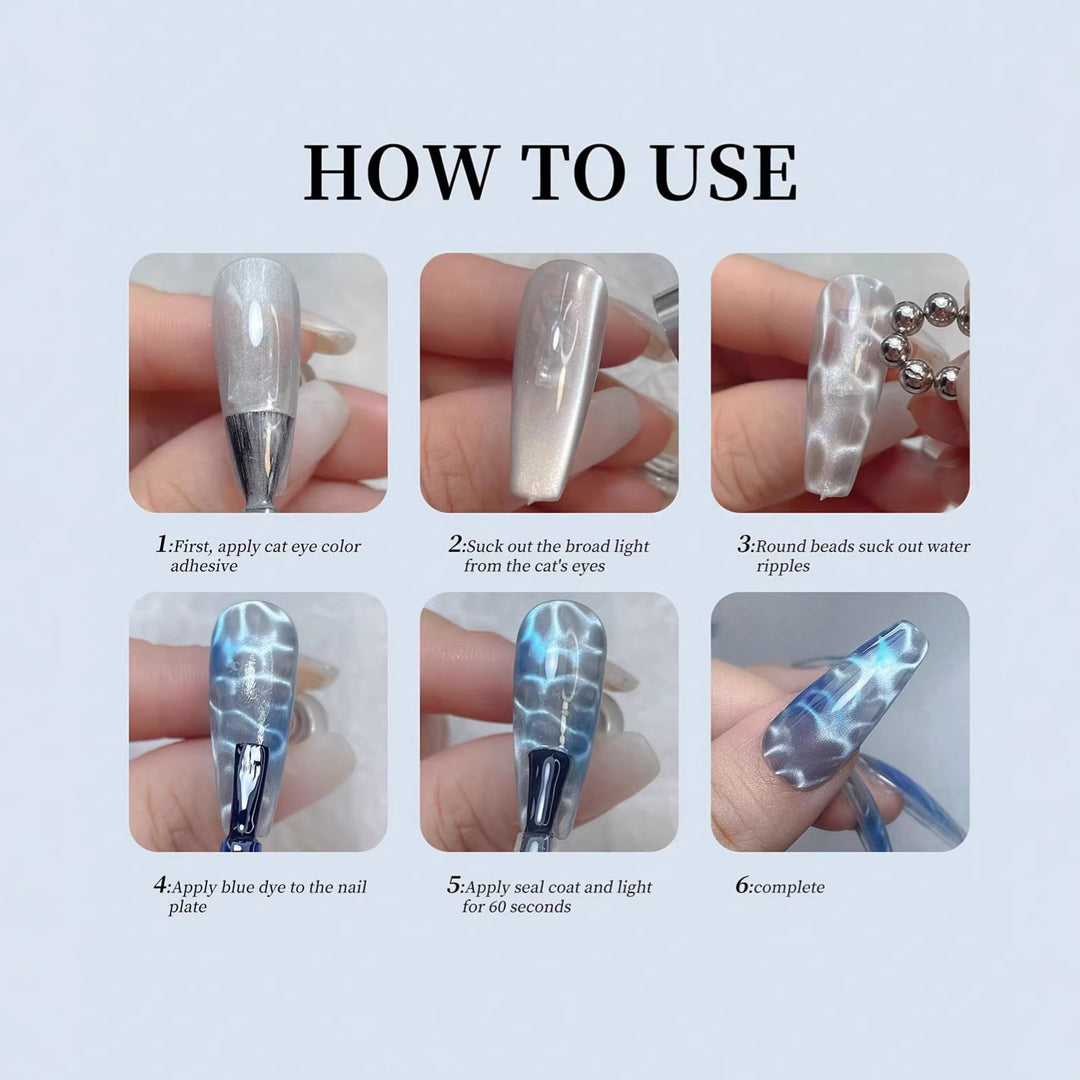 HOW TO USE

1:First, apply cat eye color adhesive

2:Suck out the broad light from the cat's eyes

3:Round beads suck out water ripples

4:Apply blue dye to the nail plate

5:Apply seal coat and light for 60 seconds

6:complete